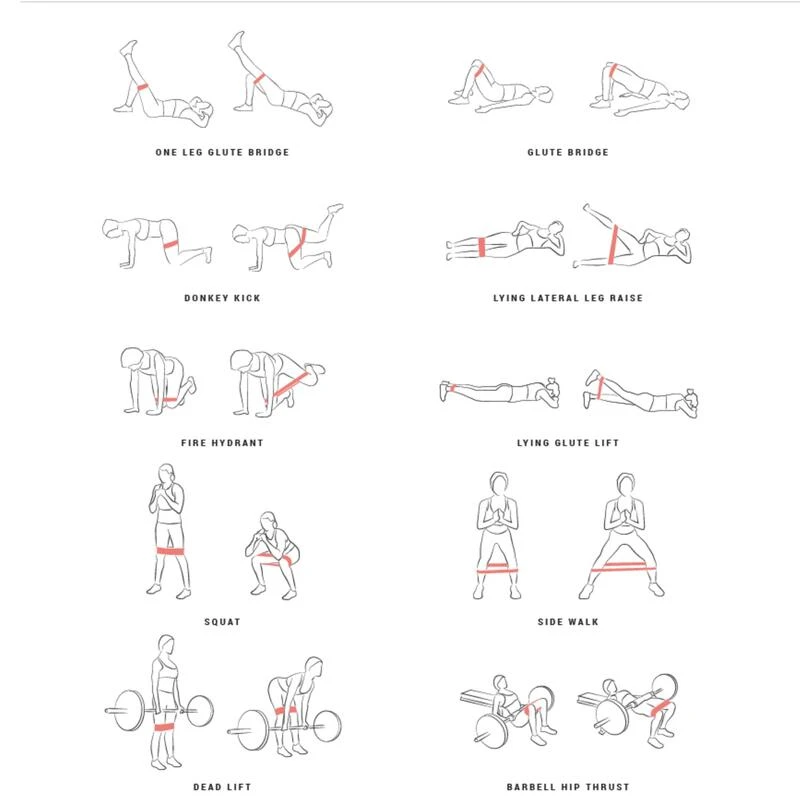 ONE LEG GLUTE BRIDGE

GLUTE BRIDGE

DONKEY KICK

LYING LATERAL LEG RAISE

FIRE HYDRANT

LYING GLUTE LIFT

SQUAT

SIDE WALK

DEAD LIFT

BARBELL HIP THRUST